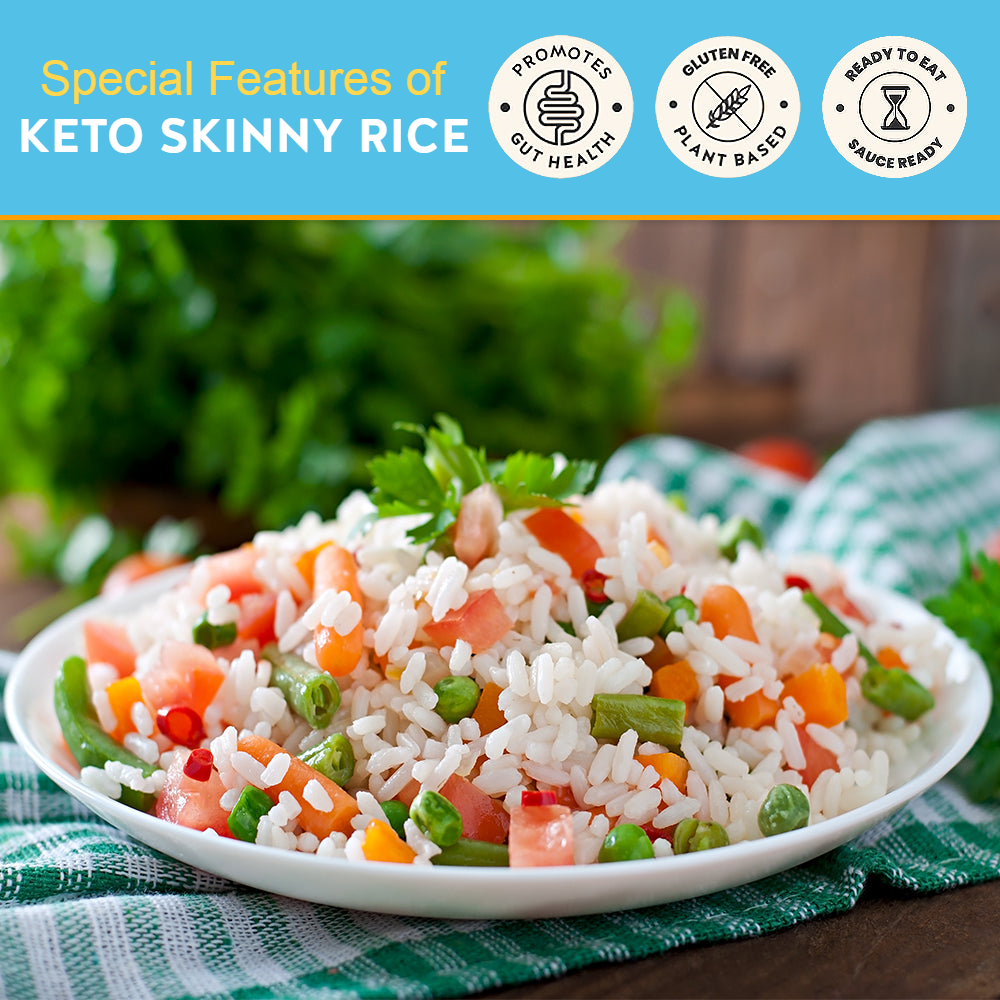 Special Features of
KETO SKINNY RICE

PROMOTES
GUT HEALTH

GLUTEN FREE
PLANT BASED

READY TO EAT
SAUCE READY