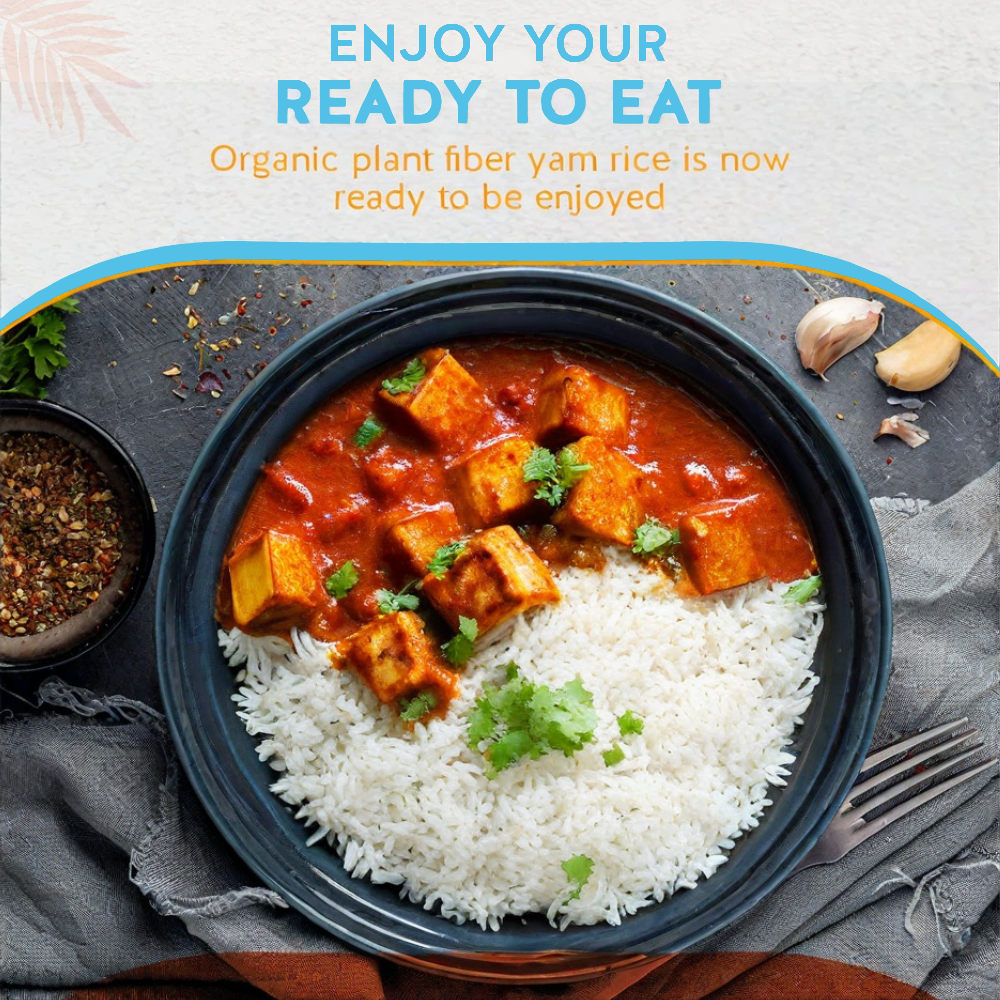 ENJOY YOUR
READY TO EAT

Organic plant fiber yam rice is now ready to be enjoyed